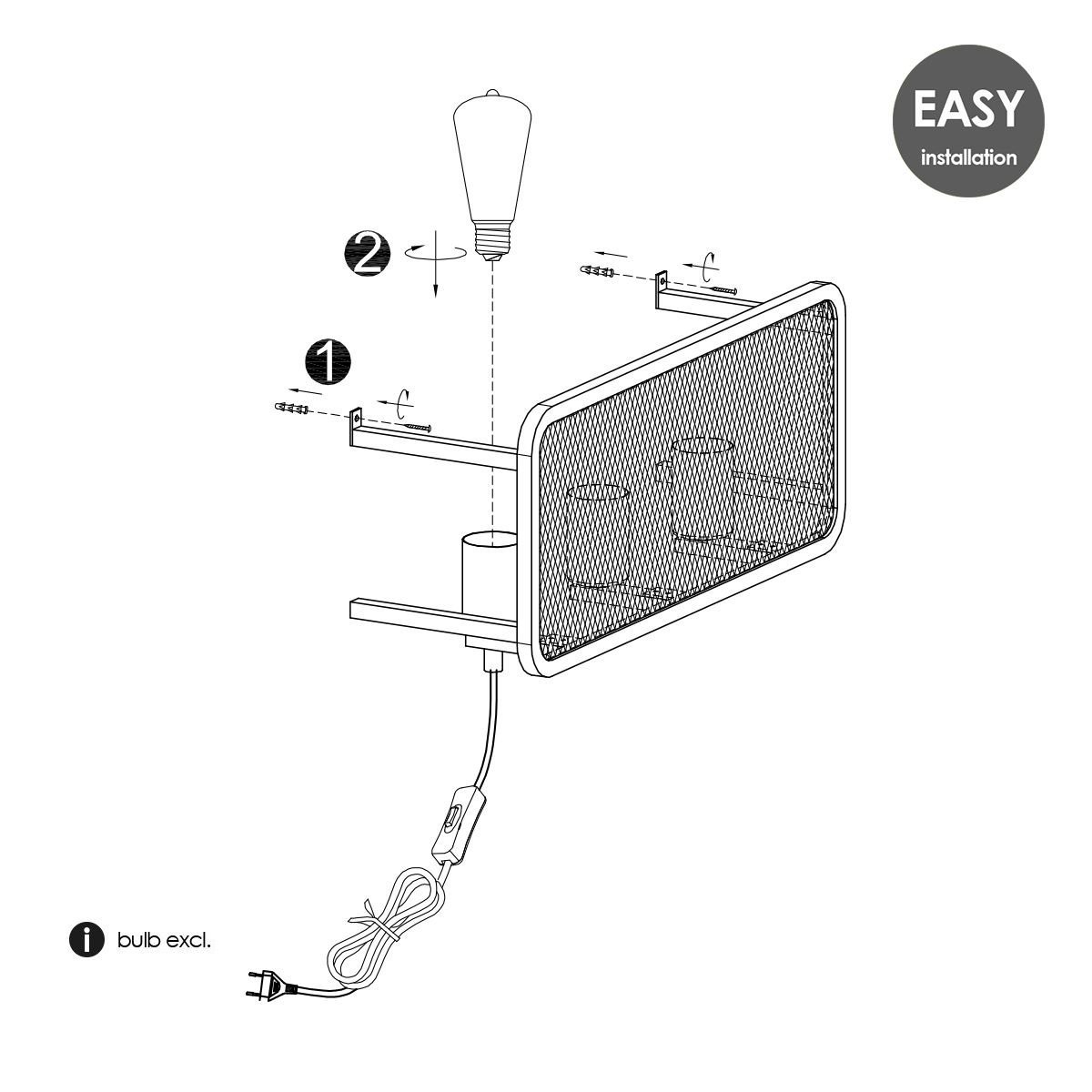 EASY
installation

2

1

i bulb excl.