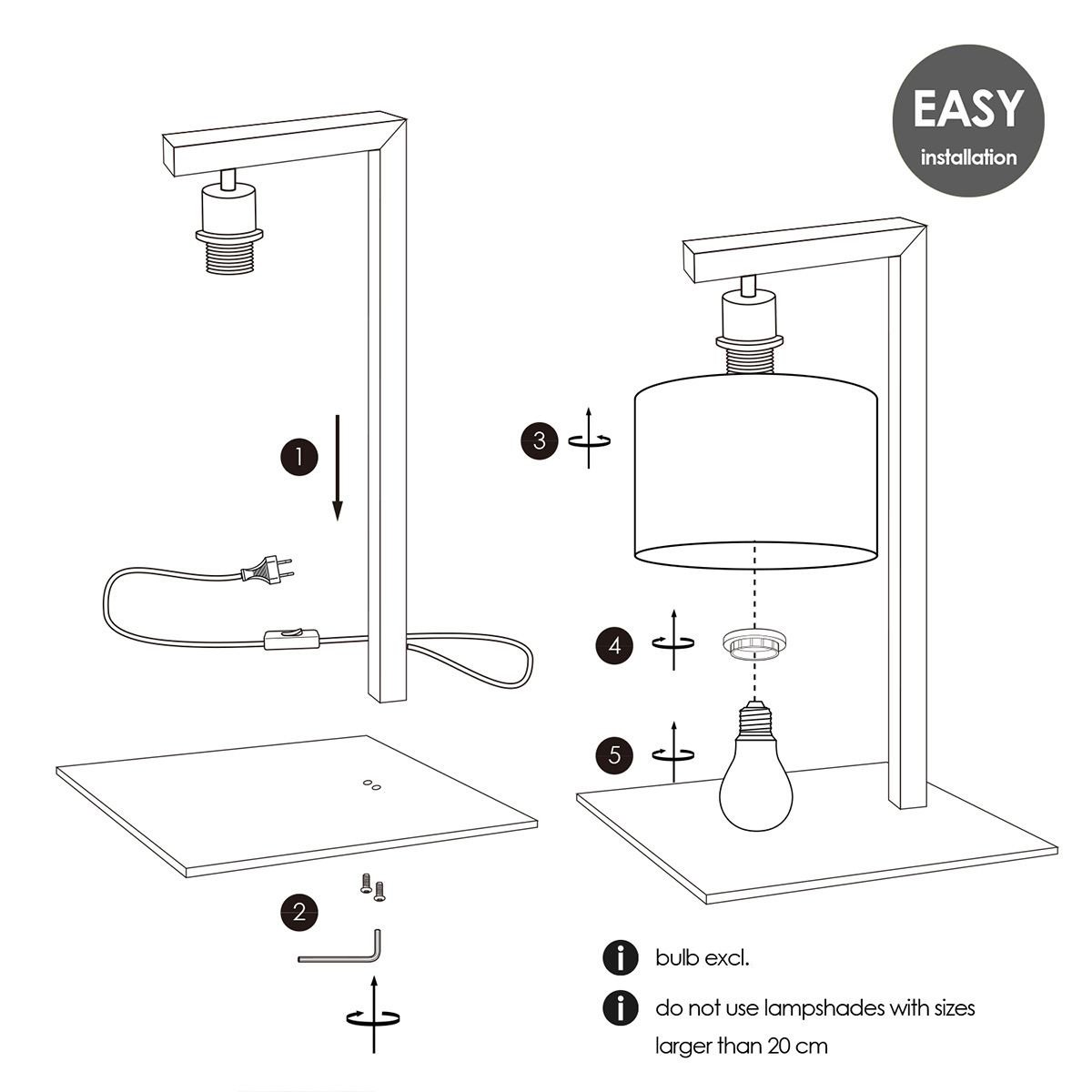 EASY
installation

1

2

3

4

5

i bulb excl.

i do not use lampshades with sizes larger than 20 cm