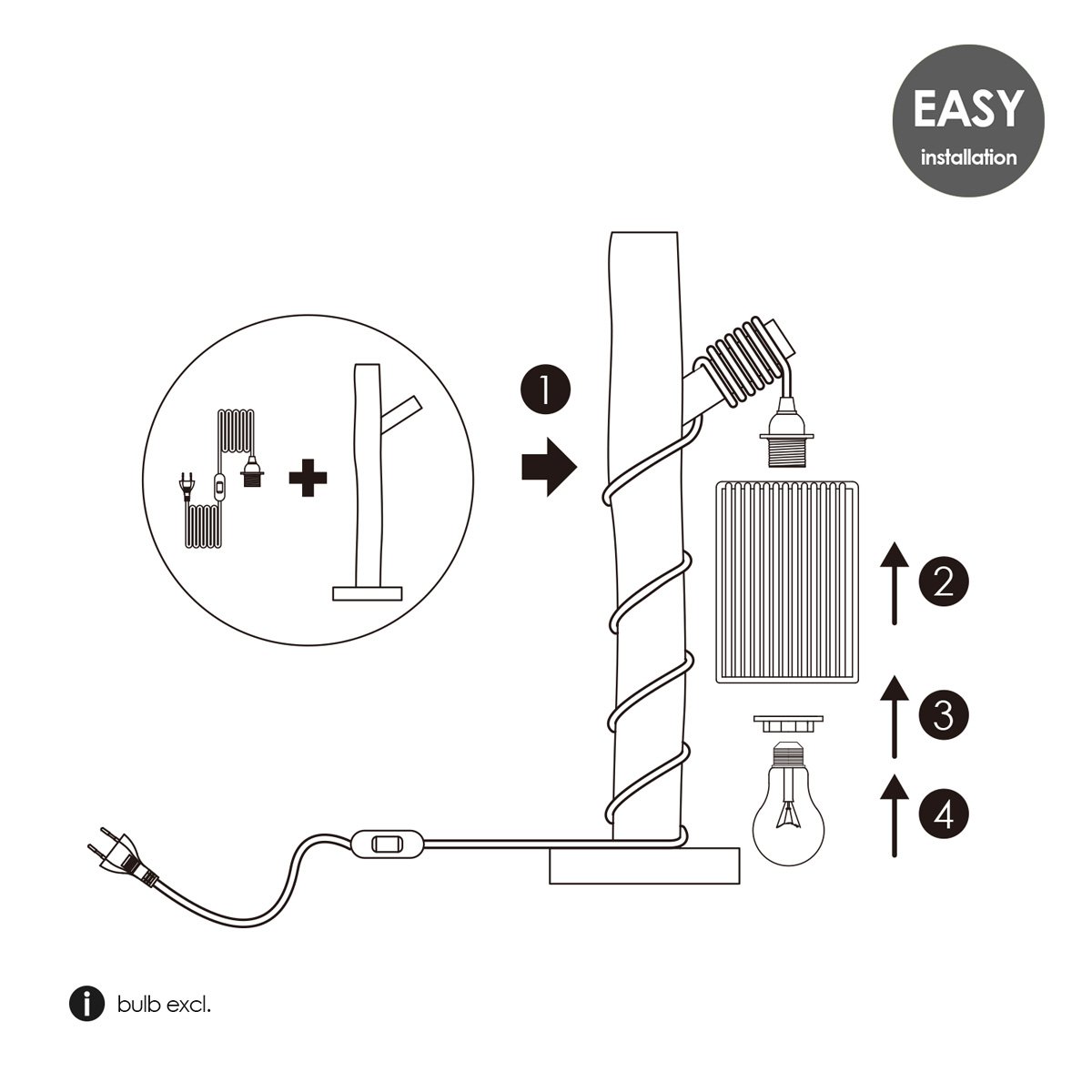 EASY
installation

1

2

3

4

i bulb excl.